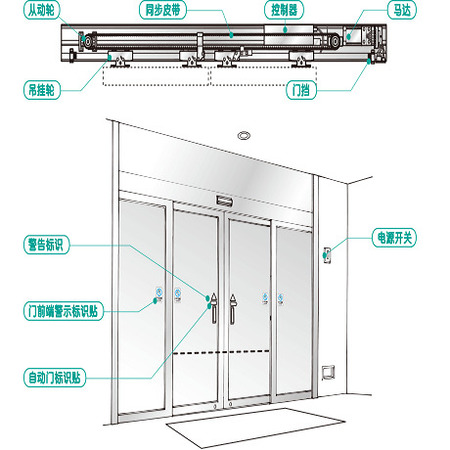 从动轮
同步皮带
控制器
马达
吊挂轮
门挡
警告标识
电源开关
门前端警示标识贴
自动门标识贴